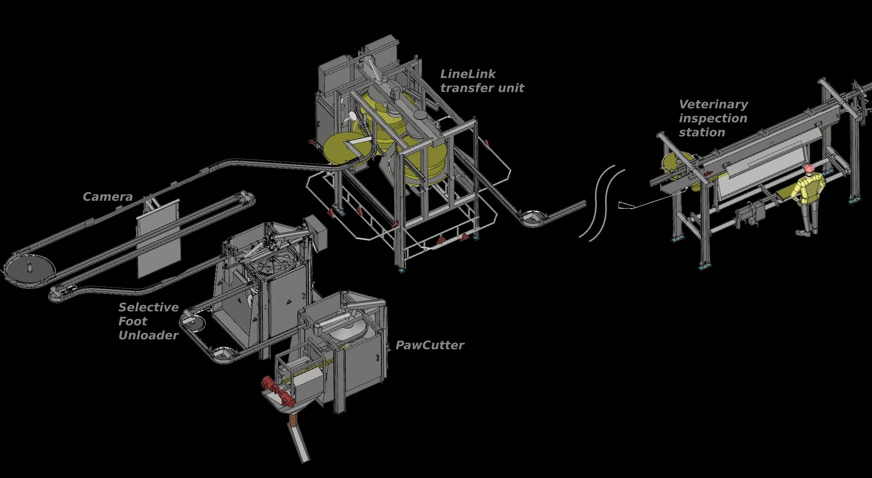 LineLink transfer unit

Veterinary inspection station

Camera

Selective Foot Unloader

PawCutter